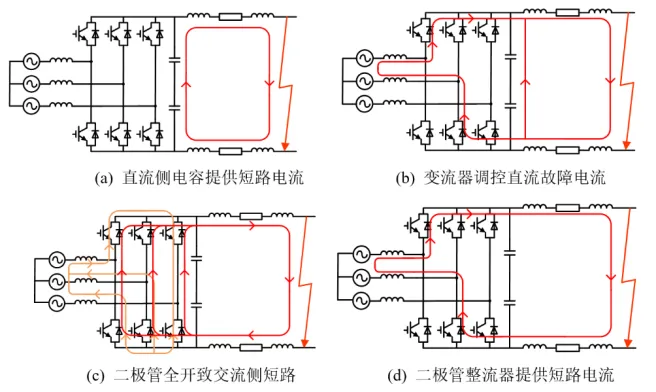 (a) 直流侧电容提供短路电流

(b) 变流器调控直流故障电流

(c) 二极管全开致交流侧短路

(d) 二极管整流器提供短路电流